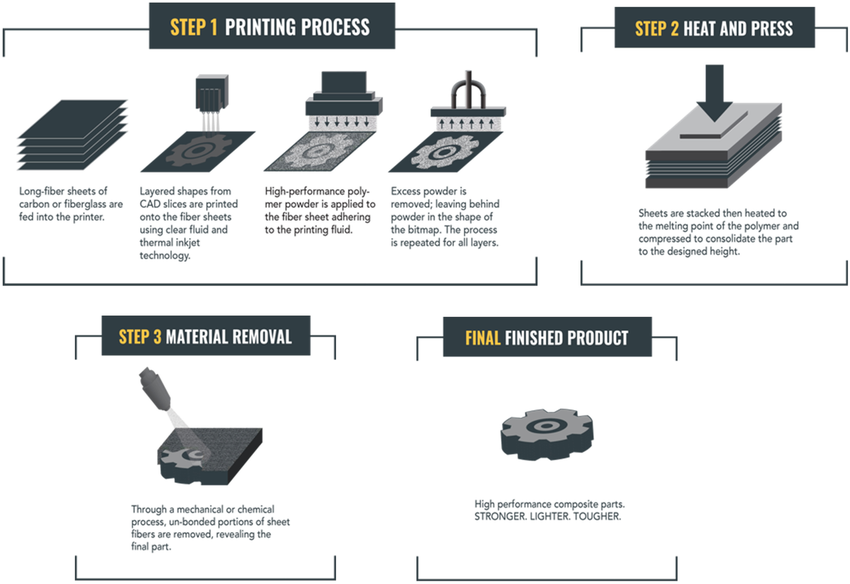 STEP 1 PRINTING PROCESS

Long-fiber sheets of carbon or fiberglass are fed into the printer.

Layered shapes from CAD slices are printed onto the fiber sheets using clear fluid and thermal inkjet technology.

High-performance polymer powder is applied to the fiber sheet adhering to the printing fluid.

Excess powder is removed; leaving behind powder in the shape of the bitmap. The process is repeated for all layers.

STEP 2 HEAT AND PRESS

Sheets are stacked then heated to the melting point of the polymer and compressed to consolidate the part to the designed height.

STEP 3 MATERIAL REMOVAL

Through a mechanical or chemical process, un-bonded portions of sheet fibers are removed, revealing the final part.

FINAL FINISHED PRODUCT

High performance composite parts. STRONGER. LIGHTER. TOUGHER.